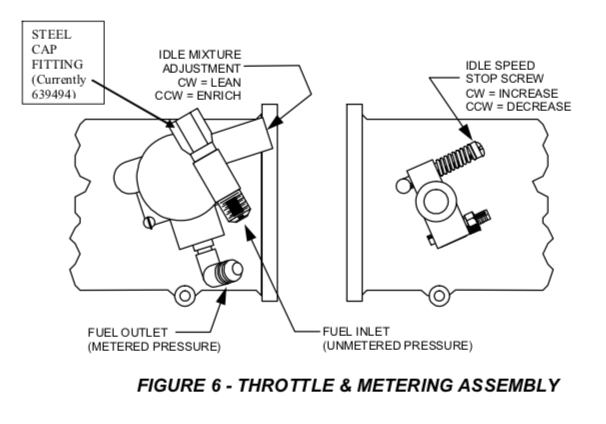 STEEL CAP FITTING (Currently 639494)

IDLE MIXTURE ADJUSTMENT
CW = LEAN
CCW = ENRICH

IDLE SPEED STOP SCREW
CW = INCREASE
CCW = DECREASE

FUEL OUTLET (METERED PRESSURE)

FUEL INLET (UNMETERED PRESSURE)

FIGURE 6 - THROTTLE & METERING ASSEMBLY